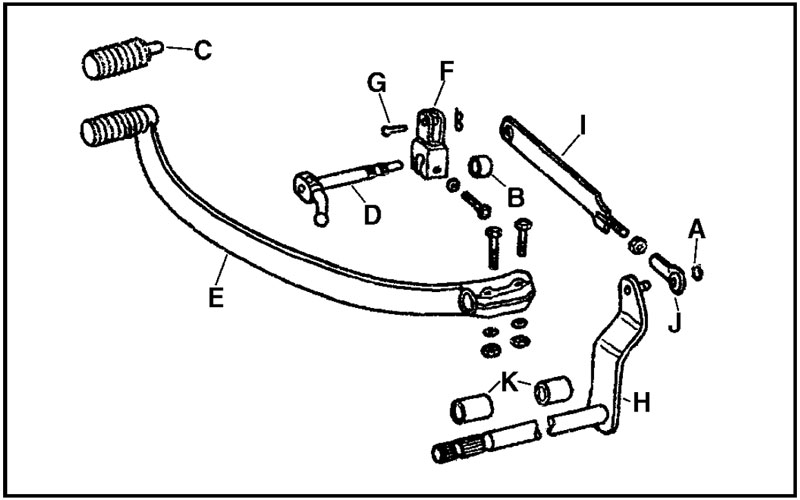 C
G
F
I
B
D
A
E
J
K
H