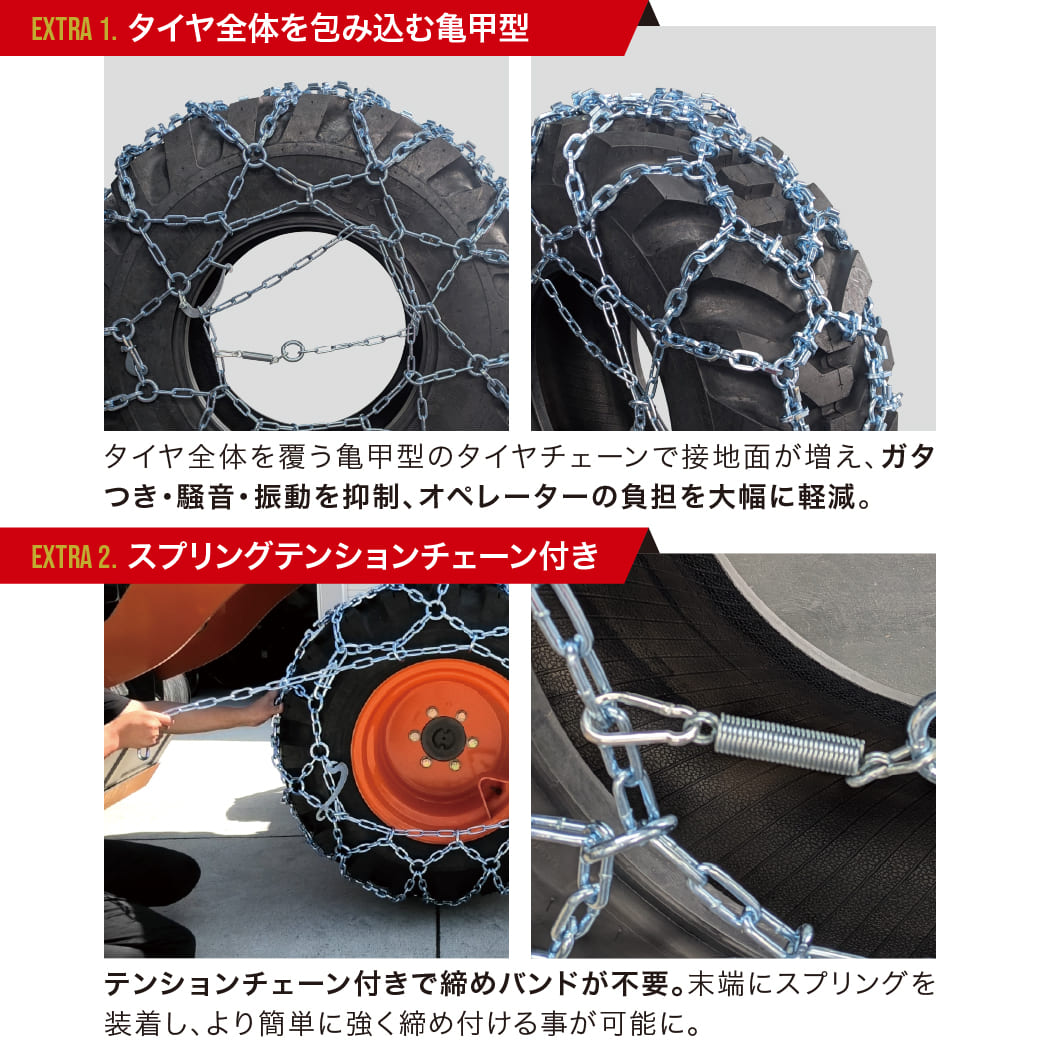 EXTRA 1. タイヤ全体を包み込む亀甲型

タイヤ全体を覆う亀甲型のタイヤチェーンで接地面が増え、ガタつき・騒音・振動を抑制、オペレーターの負担を大幅に軽減。

EXTRA 2. スプリングテンションチェーン付き

テンションチェーン付きで締めバンドが不要。末端にスプリングを装着し、より簡単に強く締め付ける事が可能に。