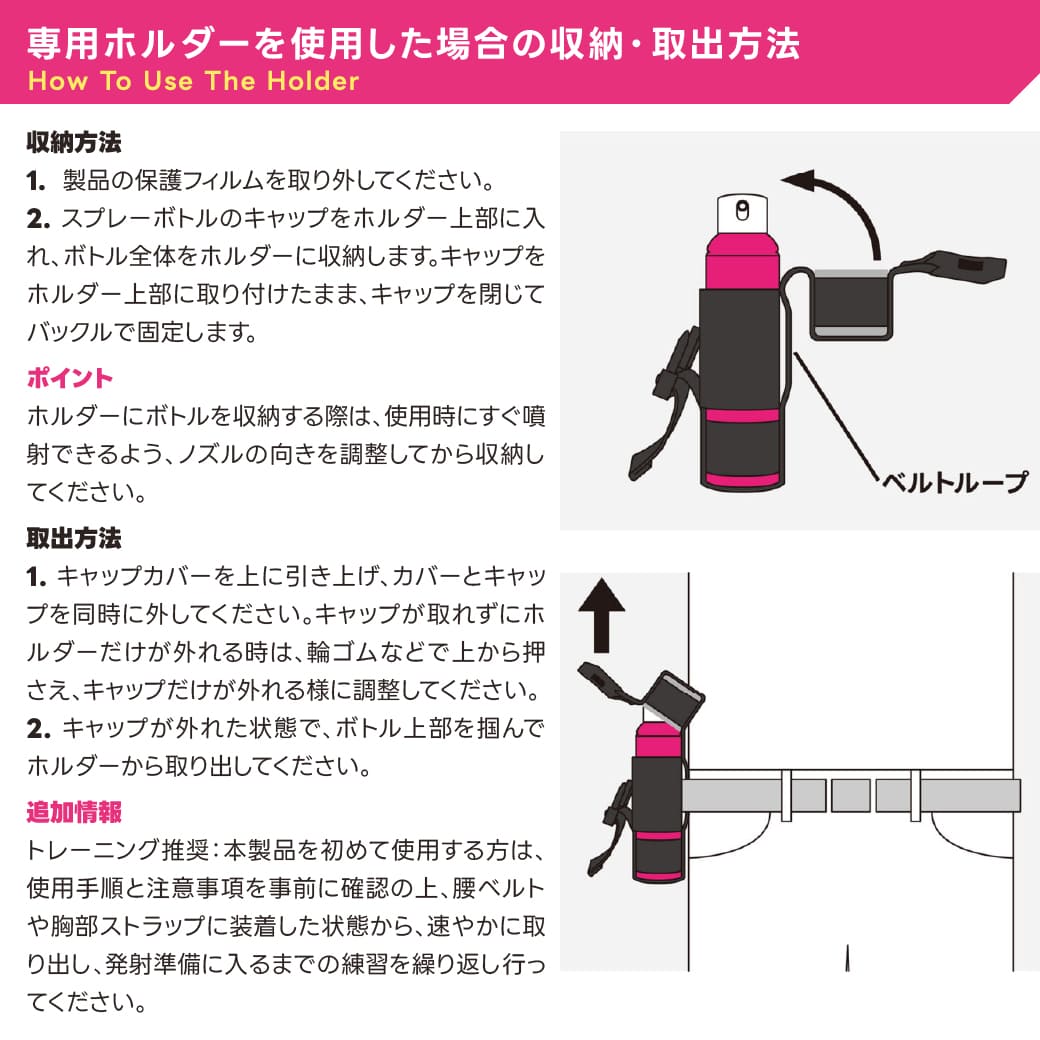 専用ホルダーを使用した場合の収納・取出方法
How To Use The Holder

収納方法
1. 製品の保護フィルムを取り外してください。
2. スプレーボトルのキャップをホルダー上部に入れ、ボトル全体をホルダーに収納します。キャップをホルダー上部に取り付けたまま、キャップを閉じてバックルで固定します。

ポイント
ホルダーにボトルを収納する際は、使用時にすぐ噴射できるよう、ノズルの向きを調整してから収納してください。

取出方法
1. キャップカバーを上に引き上げ、カバーとキャップを同時に外してください。キャップが取れずにホルダーだけが外れる時は、輪ゴムなどで上から押さえ、キャップだけが外れる様に調整してください。
2. キャップが外れた状態で、ボトル上部を掴んでホルダーから取り出してください。

追加情報
トレーニング推奨：本製品を初めて使用する方は、使用手順と注意事項を事前に確認の上、腰ベルトや胸部ストラップに装着した状態から、速やかに取り出し、発射準備に入るまでの練習を繰り返し行ってください。

ベルトループ