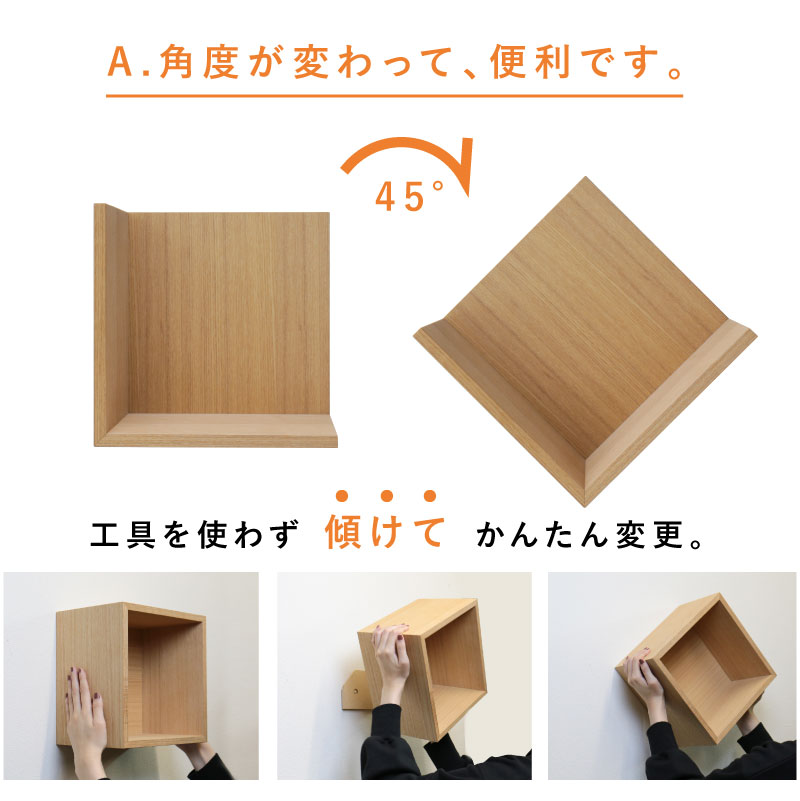 A.角度が変わって、便利です。

45°

工具を使わず 傾けて かんたん変更。