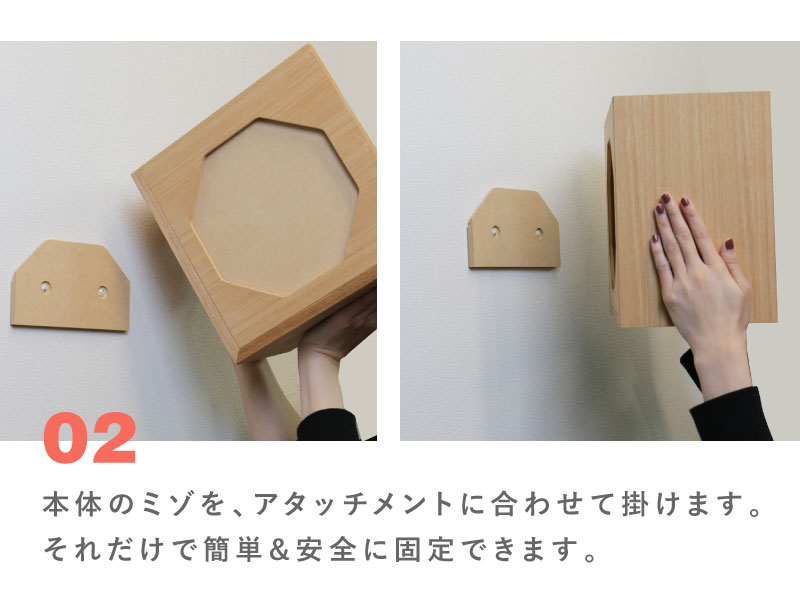 02

本体のミゾを、アタッチメントに合わせて掛けます。
それだけで簡単＆安全に固定できます。